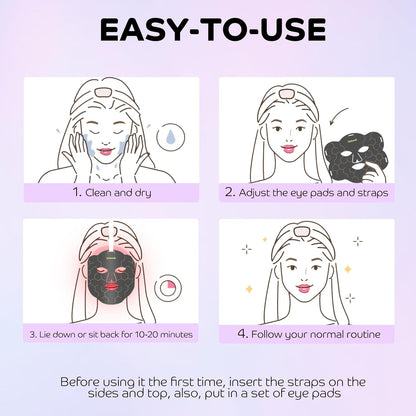 EASY-TO-USE

1. Clean and dry

2. Adjust the eye pads and straps

3. Lie down or sit back for 10-20 minutes

4. Follow your normal routine

Before using it the first time, insert the straps on the sides and top, also, put in a set of eye pads